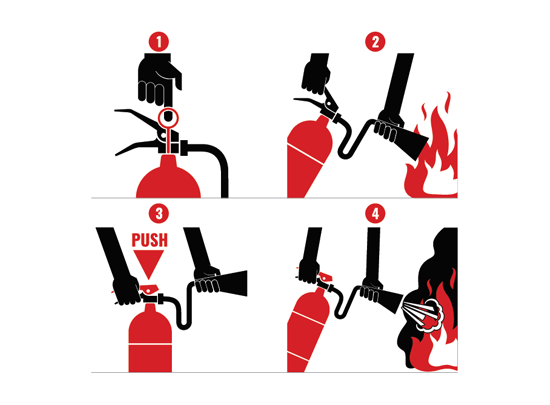 1

2

3

PUSH

4